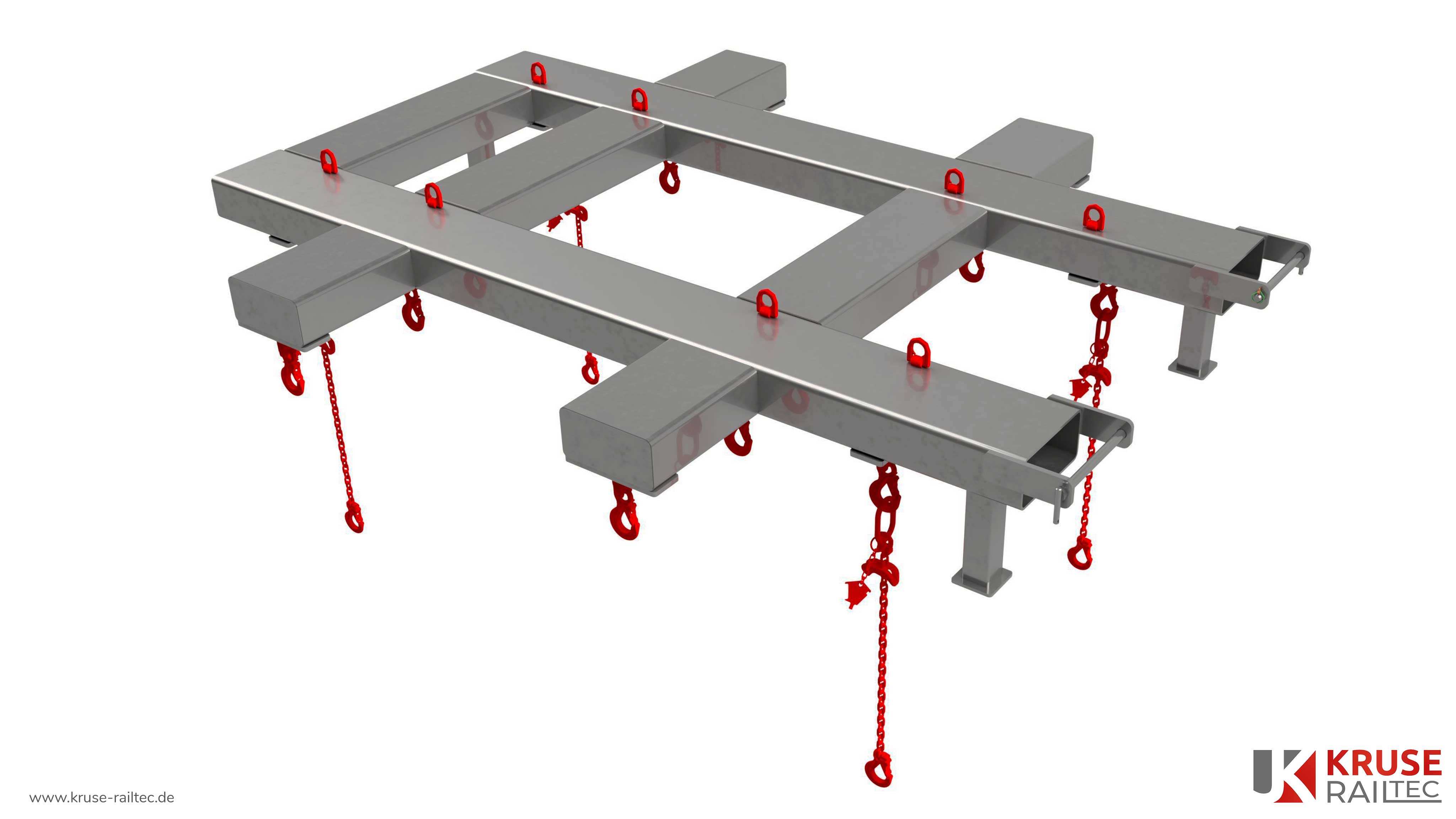 www.kruse-railtec.de

KRUSE
RAILTEC